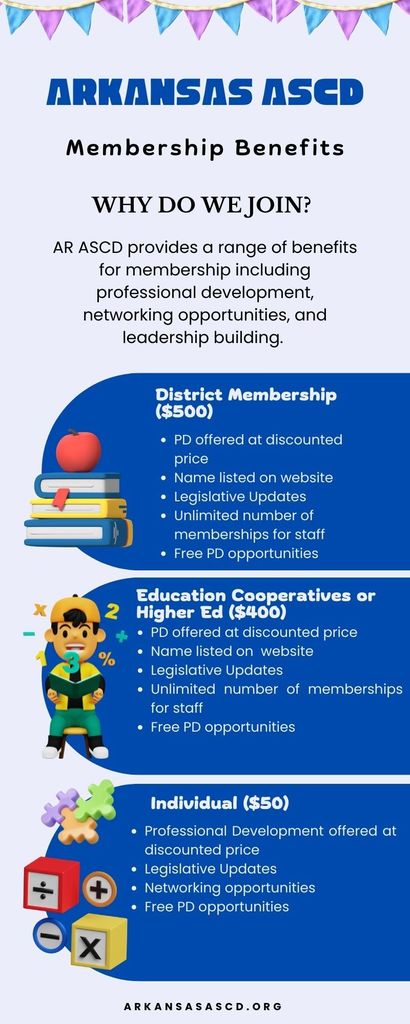 ARKANSAS ASCD

Membership Benefits

WHY DO WE JOIN?

AR ASCD provides a range of benefits for membership including professional development, networking opportunities, and leadership building.

District Membership ($500)

- PD offered at discounted price
- Name listed on website
- Legislative Updates
- Unlimited number of memberships for staff
- Free PD opportunities

Education Cooperatives or Higher Ed ($400)

- PD offered at discounted price
- Name listed on website
- Legislative Updates
- Unlimited number of memberships for staff
- Free PD opportunities

Individual ($50)

- Professional Development offered at discounted price
- Legislative Updates
- Networking opportunities
- Free PD opportunities

ARKANSASASCD.ORG