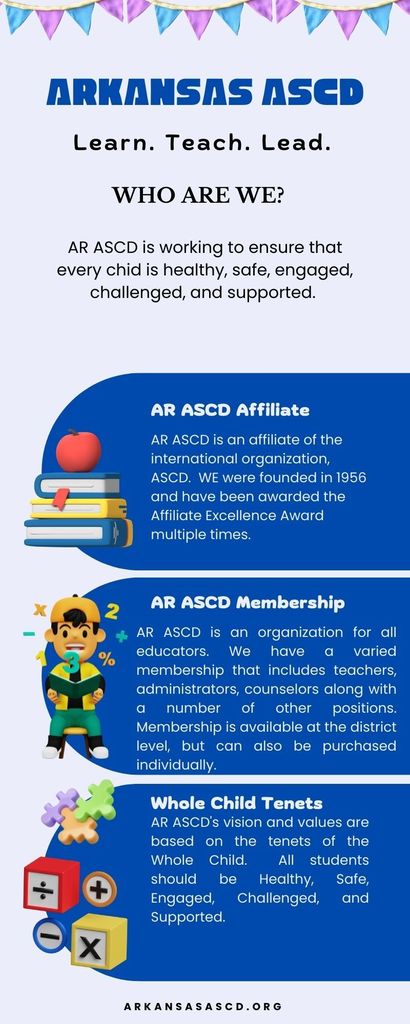 ARKANSAS ASCD

Learn. Teach. Lead.

WHO ARE WE?

AR ASCD is working to ensure that every chid is healthy, safe, engaged, challenged, and supported.

AR ASCD Affiliate

AR ASCD is an affiliate of the international organization, ASCD. WE were founded in 1956 and have been awarded the Affiliate Excellence Award multiple times.

AR ASCD Membership

AR ASCD is an organization for all educators. We have a varied membership that includes teachers, administrators, counselors along with a number of other positions. Membership is available at the district level, but can also be purchased individually.

Whole Child Tenets

AR ASCD's vision and values are based on the tenets of the Whole Child. All students should be Healthy, Safe, Engaged, Challenged, and Supported.

ARKANSASASCD.ORG